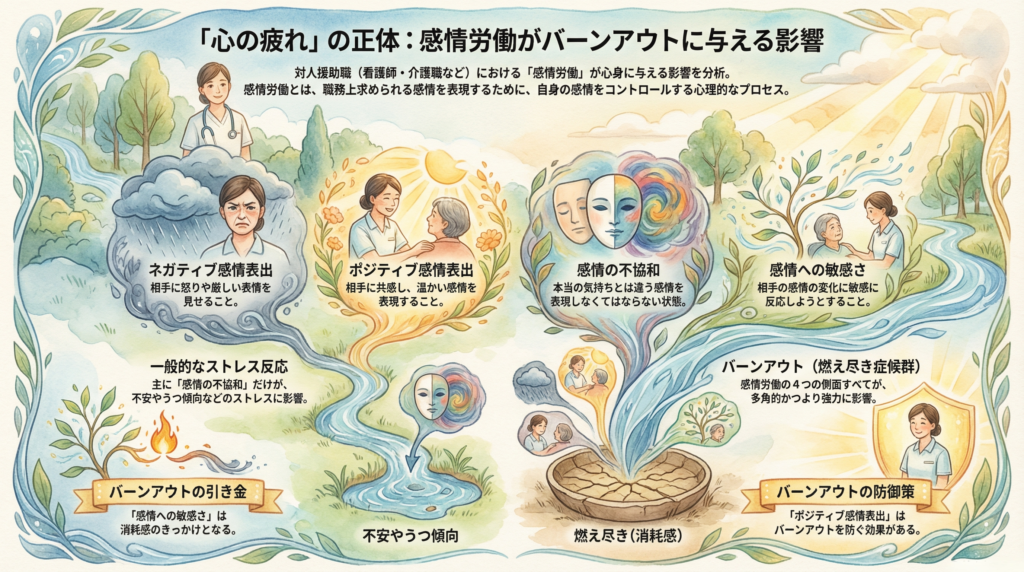 「心の疲れ」の正体：感情労働がバーンアウトに与える影響

対人援助職（看護師・介護職など）における「感情労働」が心身に与える影響を分析。
感情労働とは、職務上求められる感情を表現するために、自身の感情をコントロールする心理的なプロセス。

ネガティブ感情表出
相手に怒りや厳しい表情を見せること。

ポジティブ感情表出
相手に共感し、温かい感情を表現すること。

感情の不協和
本当の気持ちとは違う感情を表現しなくてはならない状態。

感情への敏感さ
相手の感情の変化に敏感に反応しようとすること。

一般的なストレス反応
主に「感情の不協和」だけが、不安やうつ傾向などのストレスに影響。

バーンアウト（燃え尽き症候群）
感情労働の４つの側面すべてが、多角的かつより強力に影響。

バーンアウトの引き金
「感情への敏感さ」は消耗感のきっかけとなる。

不安やうつ傾向

燃え尽き（消耗感）

バーンアウトの防御策
「ポジティブ感情表出」はバーンアウトを防ぐ効果がある。